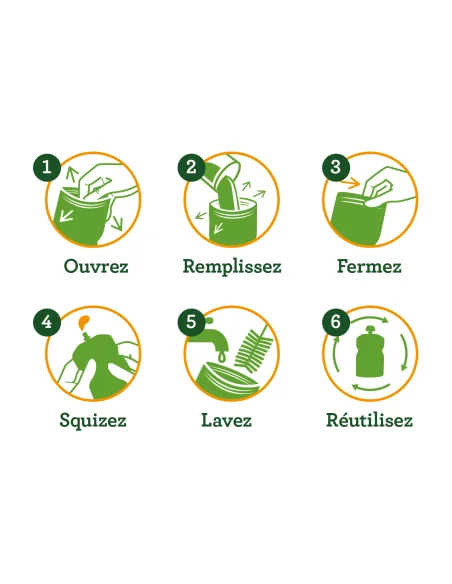 1
Ouvrez

2
Remplissez

3
Fermez

4
Squizez

5
Lavez

6
Réutilisez