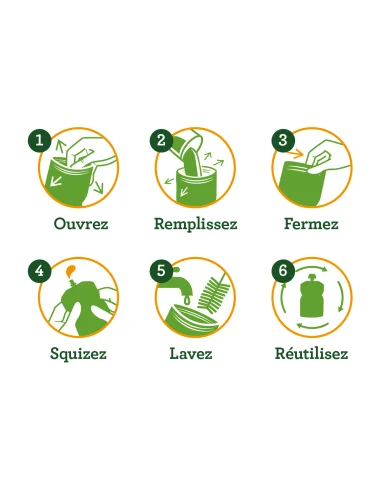 1 Ouvrez

2 Remplissez

3 Fermez

4 Squizez

5 Lavez

6 Réutilisez